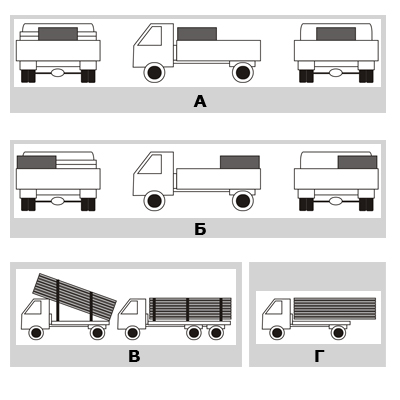 А

Б

В

Г